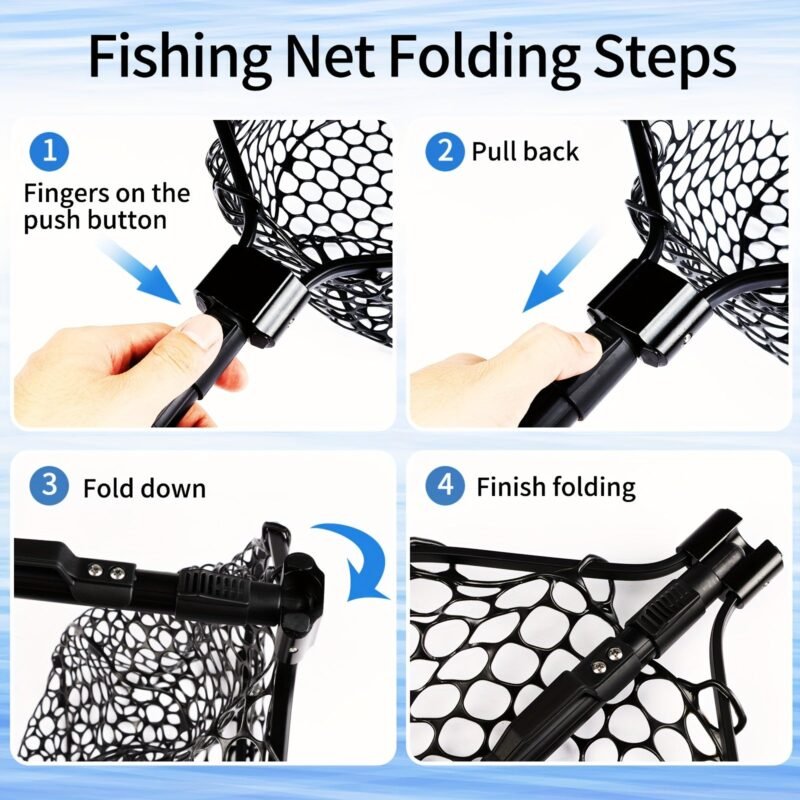 Fishing Net Folding Steps

1

Fingers on the push button

2 Pull back

3 Fold down

4 Finish folding